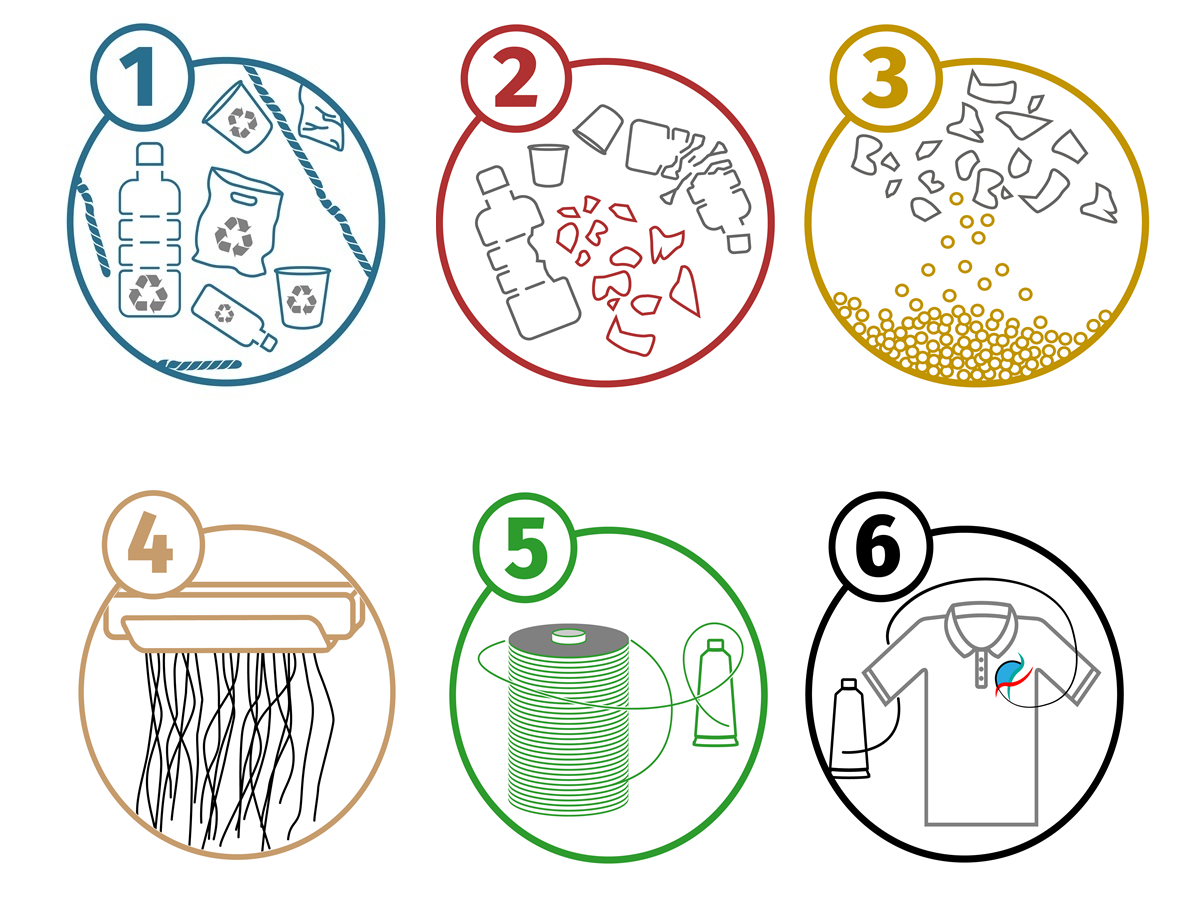 1

2

3

4

5

6